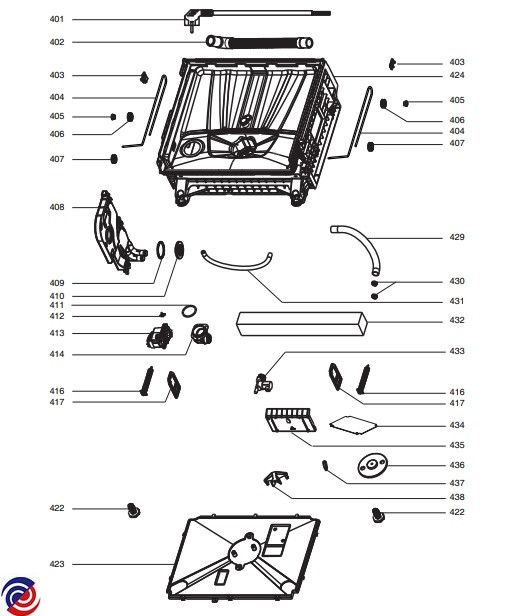 401
402
403
404
405
406
407
408
409
410
411
412
413
414
416
417
422
423
403
424
405
406
404
407
429
430
431
432
433
416
417
434
435
436
437
438
422